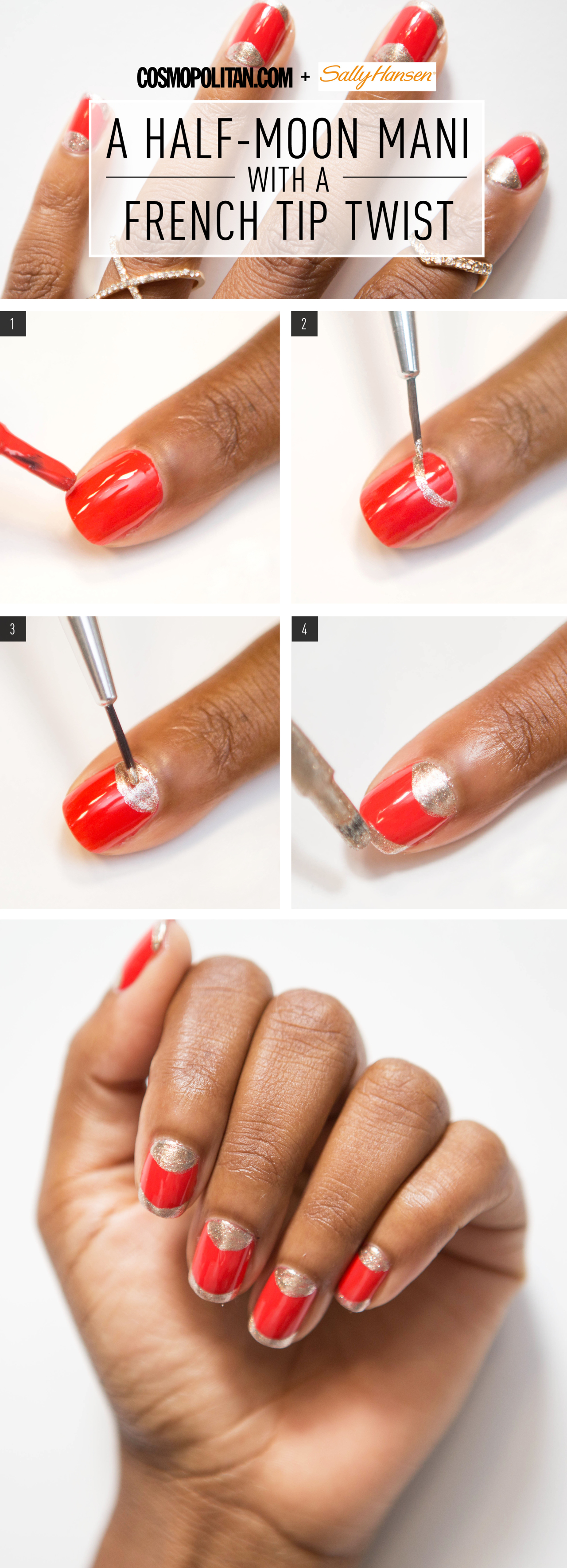 COSMOPOLITAN.COM + Sally Hansen

A HALF-MOON MANI
WITH A
FRENCH TIP TWIST

1

2

3

4