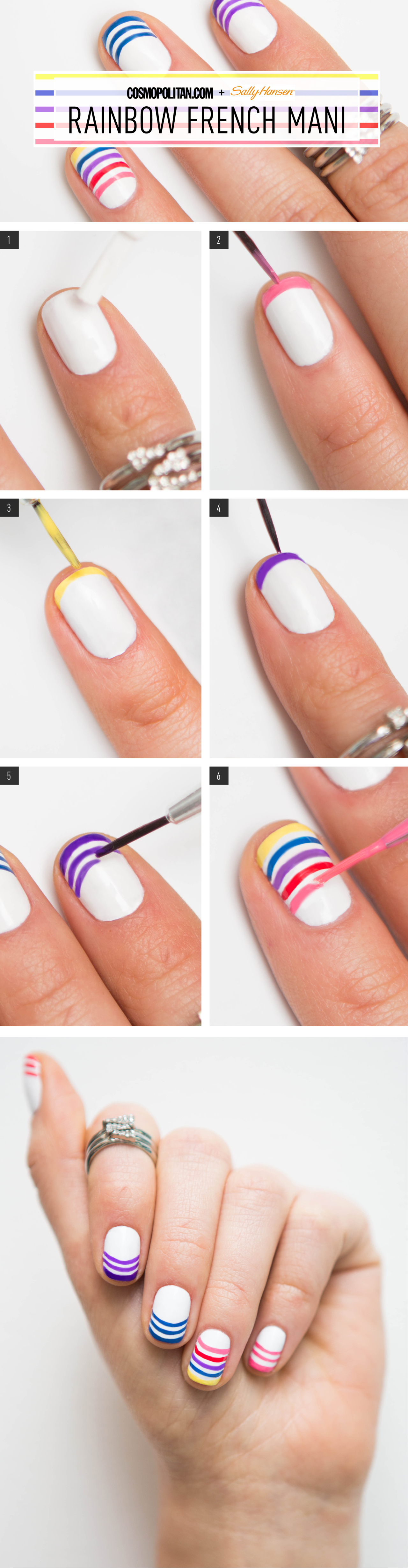 COSMOPOLITAN.COM + Sally Hansen

RAINBOW FRENCH MANI

1

2

3

4

5

6