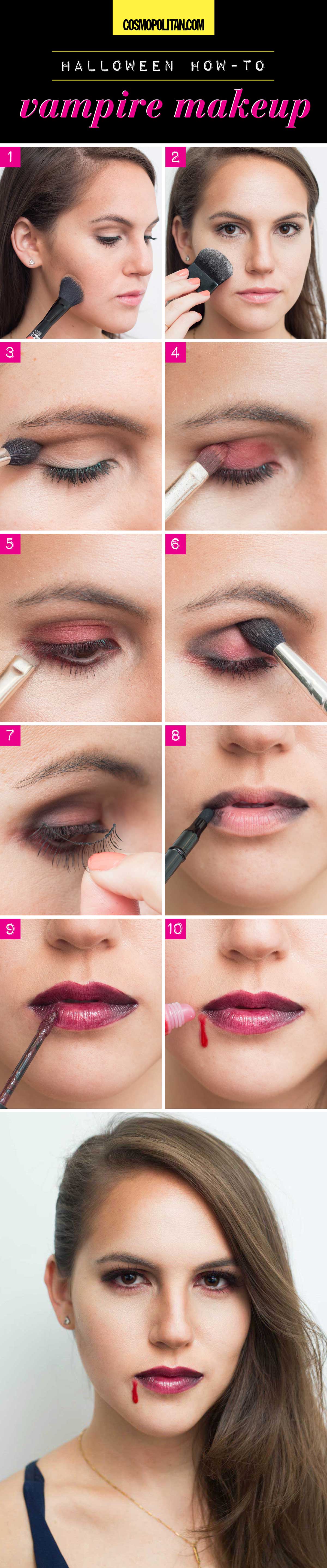 COSMOPOLITAN.COM

HALLOWEEN HOW-TO

vampire makeup

1

2

3

4

5

6

7

8

9

10